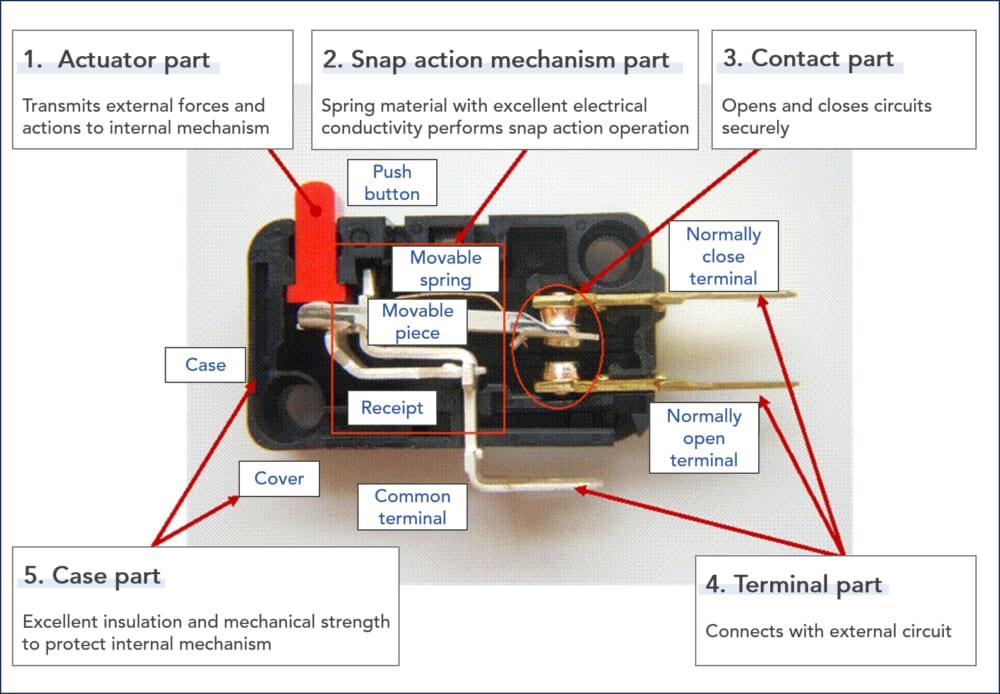 1. Actuator part

Transmits external forces and actions to internal mechanism

2. Snap action mechanism part

Spring material with excellent electrical conductivity performs snap action operation

3. Contact part

Opens and closes circuits securely

Push button

Movable spring

Movable piece

Receipt

Case

Cover

Common terminal

Normally close terminal

Normally open terminal

5. Case part

Excellent insulation and mechanical strength to protect internal mechanism

4. Terminal part

Connects with external circuit