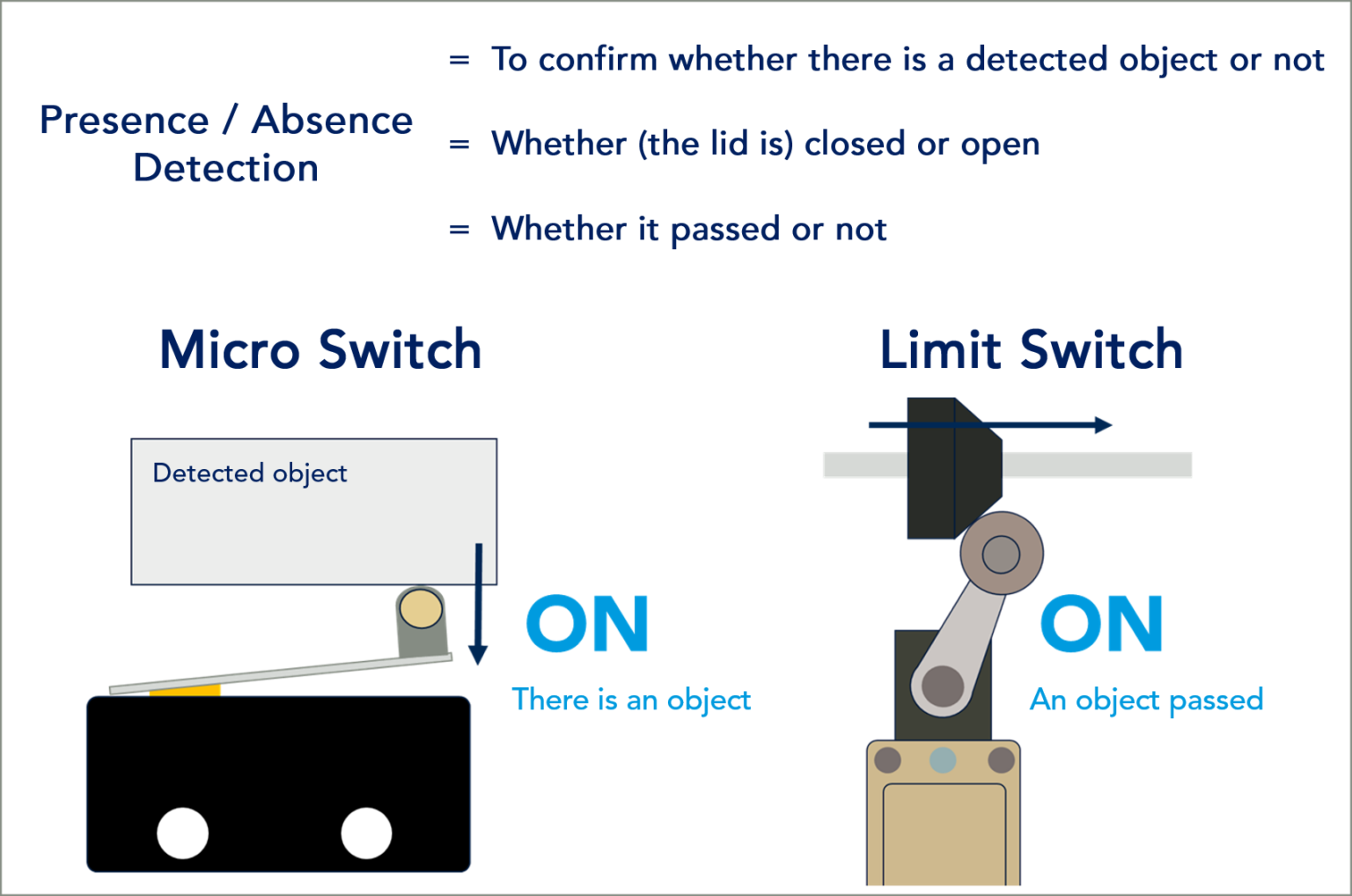 Presence / Absence Detection

= To confirm whether there is a detected object or not

= Whether (the lid is) closed or open

= Whether it passed or not

Micro Switch

Detected object

ON

There is an object

Limit Switch

ON

An object passed