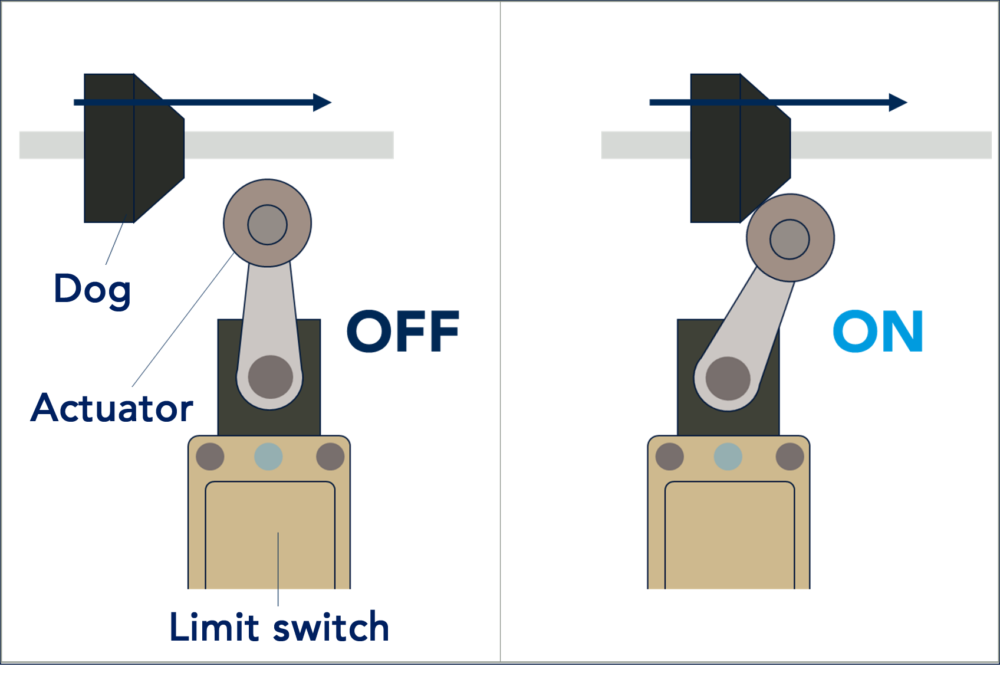 Dog

Actuator

OFF

Limit switch

ON