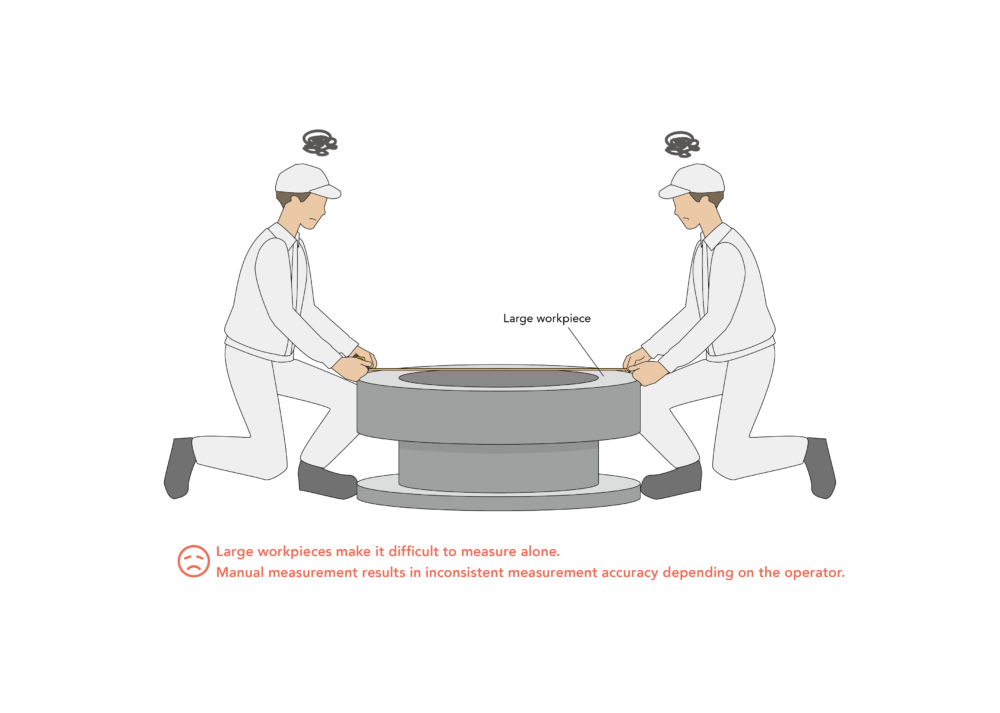 Large workpiece

Large workpieces make it difficult to measure alone.
Manual measurement results in inconsistent measurement accuracy depending on the operator.